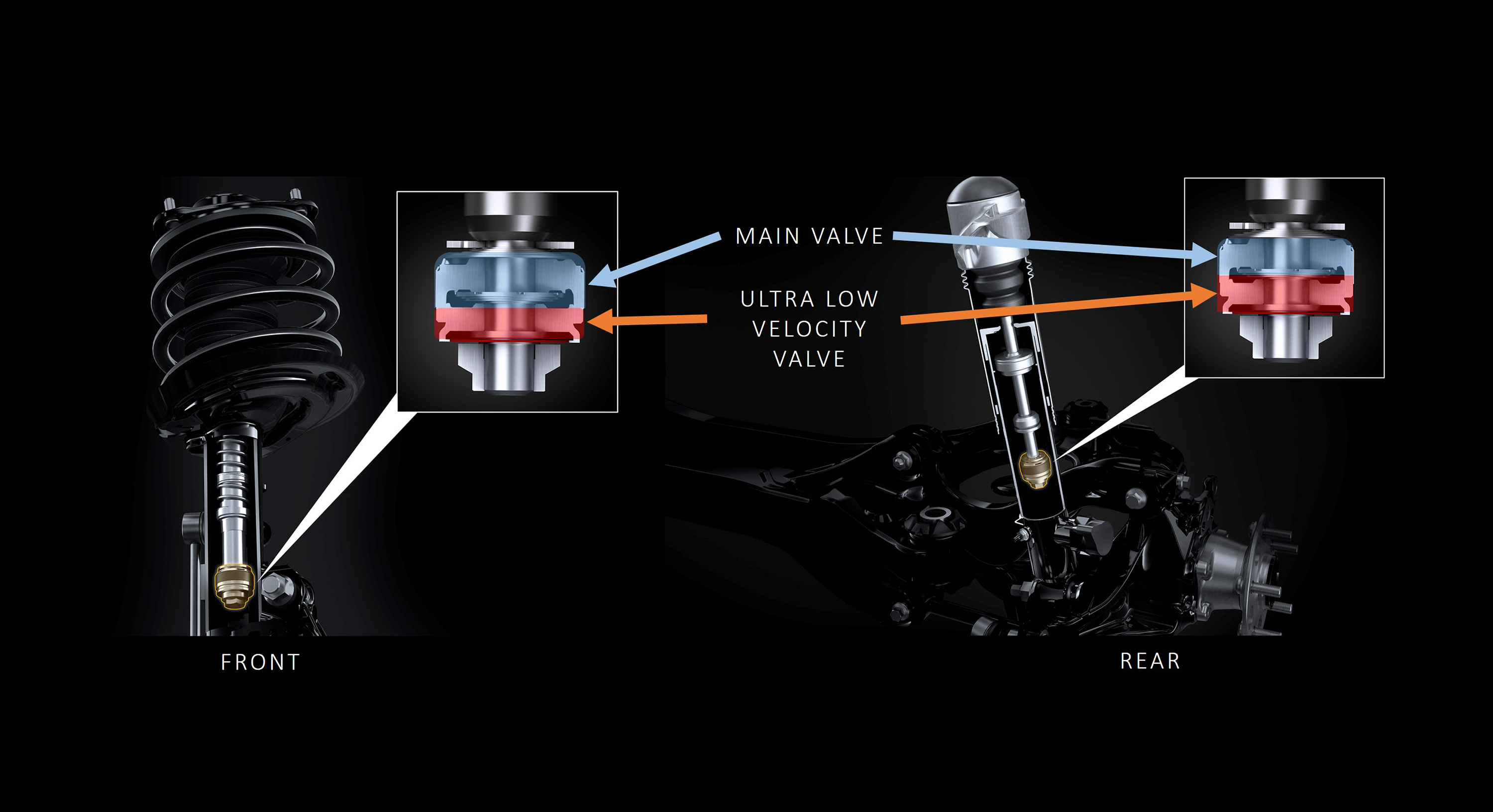 MAIN VALVE

ULTRA LOW VELOCITY VALVE

FRONT

REAR