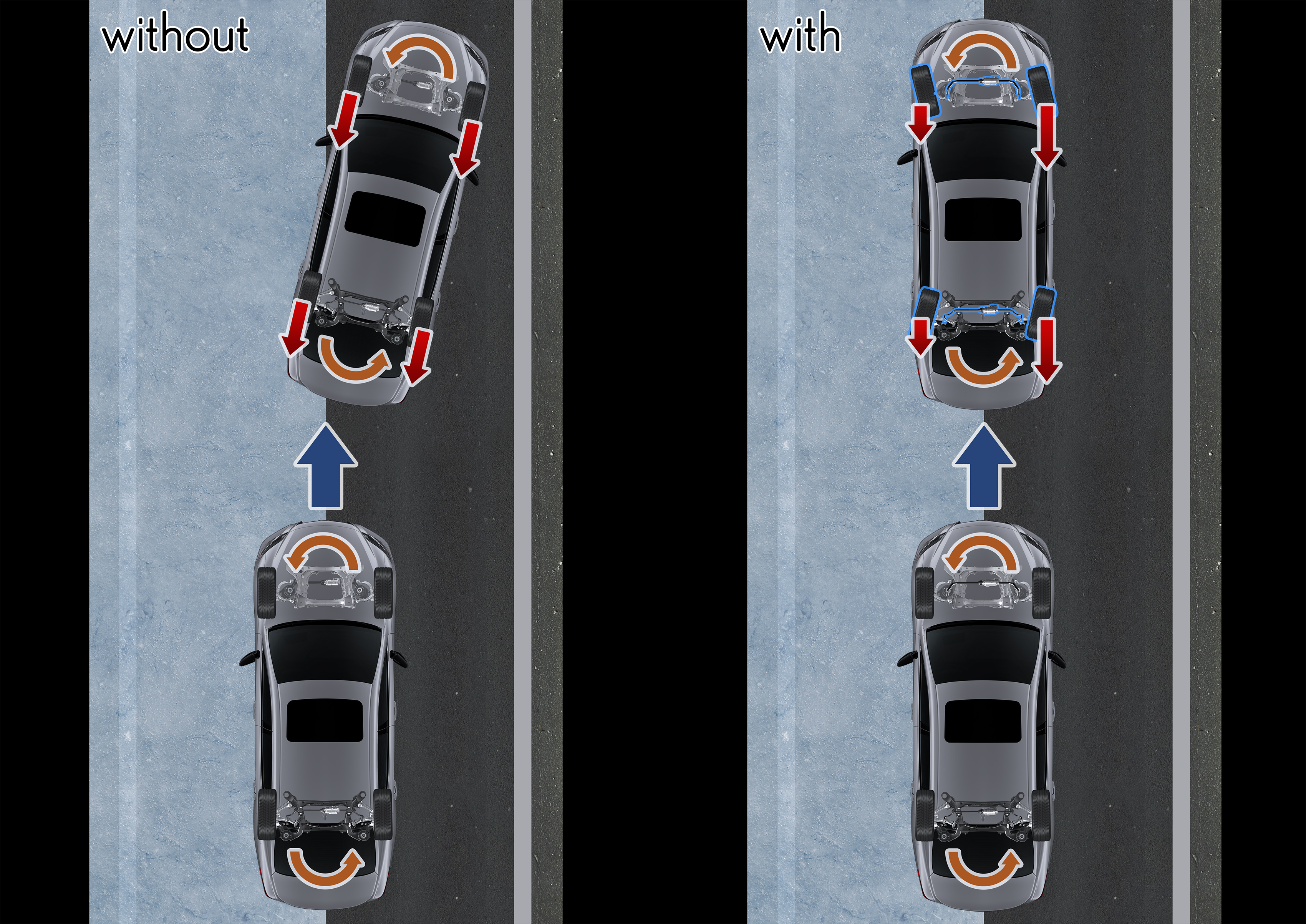 without

with